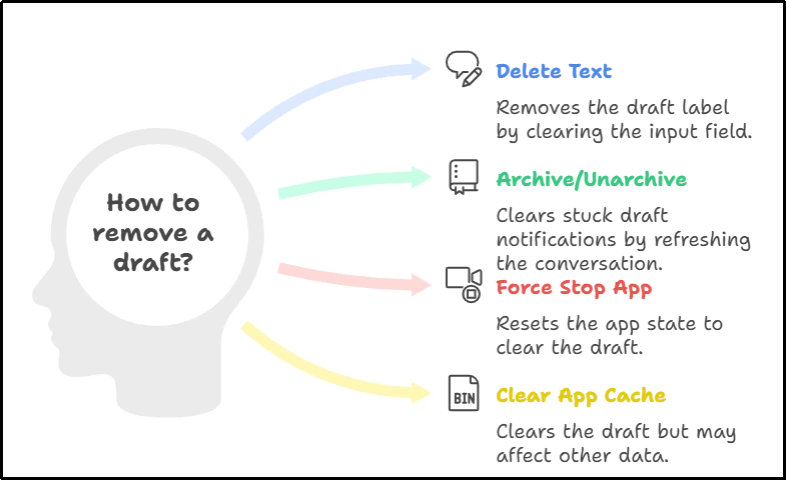 How to remove a draft?

Delete Text

Removes the draft label by clearing the input field.

Archive/Unarchive

Clears stuck draft notifications by refreshing the conversation.

Force Stop App

Resets the app state to clear the draft.

BIN

Clear App Cache

Clears the draft but may affect other data.