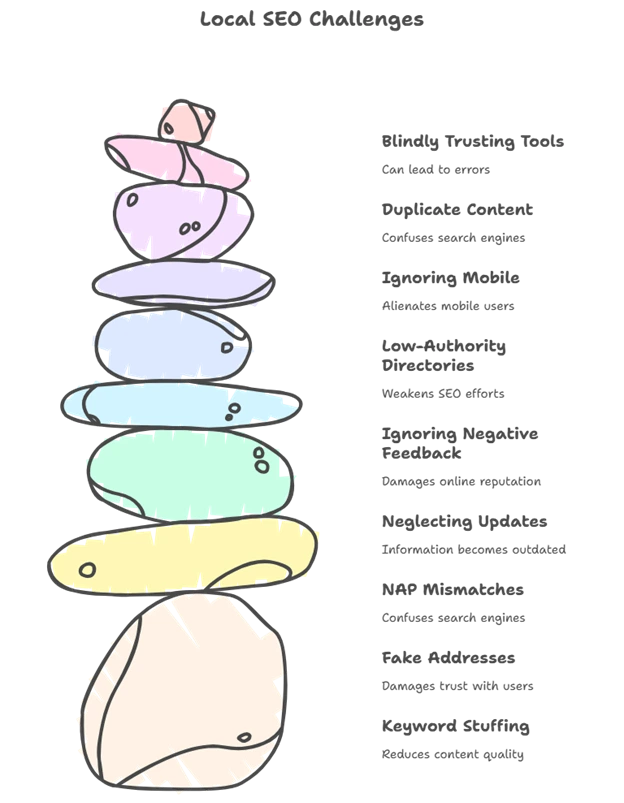 Local SEO Challenges

Blindly Trusting Tools

Can lead to errors

Duplicate Content

Confuses search engines

Ignoring Mobile

Alienates mobile users

Low-Authority Directories

Weakens SEO efforts

Ignoring Negative Feedback

Damages online reputation

Neglecting Updates

Information becomes outdated

NAP Mismatches

Confuses search engines

Fake Addresses

Damages trust with users

Keyword Stuffing

Reduces content quality