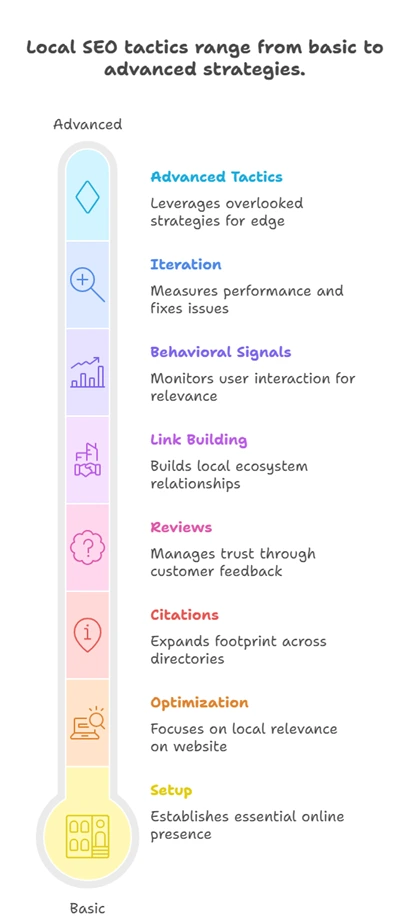 Local SEO tactics range from basic to advanced strategies.

Advanced

Advanced Tactics
Leverages overlooked strategies for edge

Iteration
Measures performance and fixes issues

Behavioral Signals
Monitors user interaction for relevance

Link Building
Builds local ecosystem relationships

Reviews
Manages trust through customer feedback

Citations
Expands footprint across directories

Optimization
Focuses on local relevance on website

Setup
Establishes essential online presence

Basic